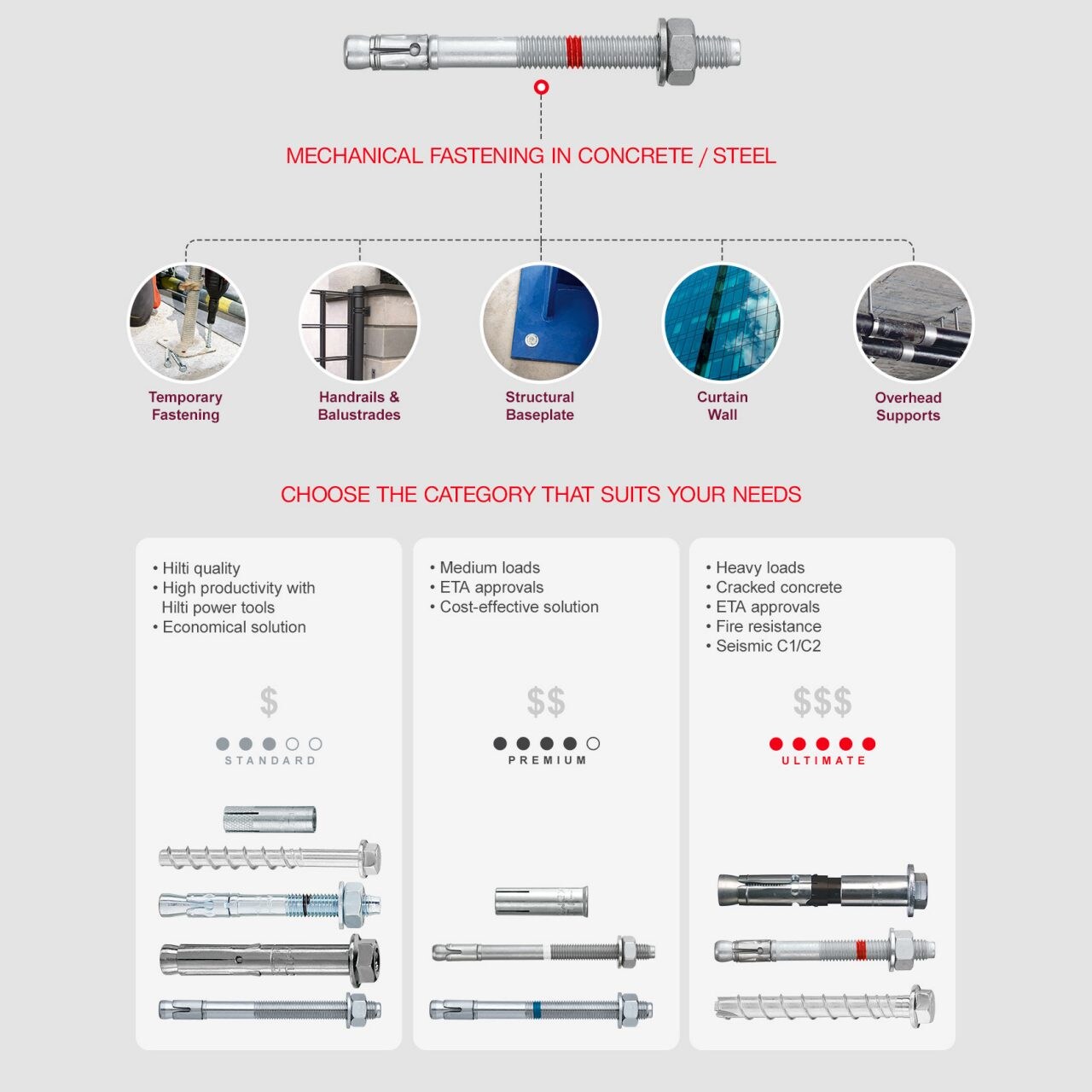 MECHANICAL FASTENING IN CONCRETE / STEEL

Temporary Fastening

Handrails & Balustrades

Structural Baseplate

Curtain Wall

Overhead Supports

CHOOSE THE CATEGORY THAT SUITS YOUR NEEDS

• Hilti quality
• High productivity with Hilti power tools
• Economical solution

$

STANDARD

• Medium loads
• ETA approvals
• Cost-effective solution

$$

PREMIUM

• Heavy loads
• Cracked concrete
• ETA approvals
• Fire resistance
• Seismic C1/C2

$$$

ULTIMATE